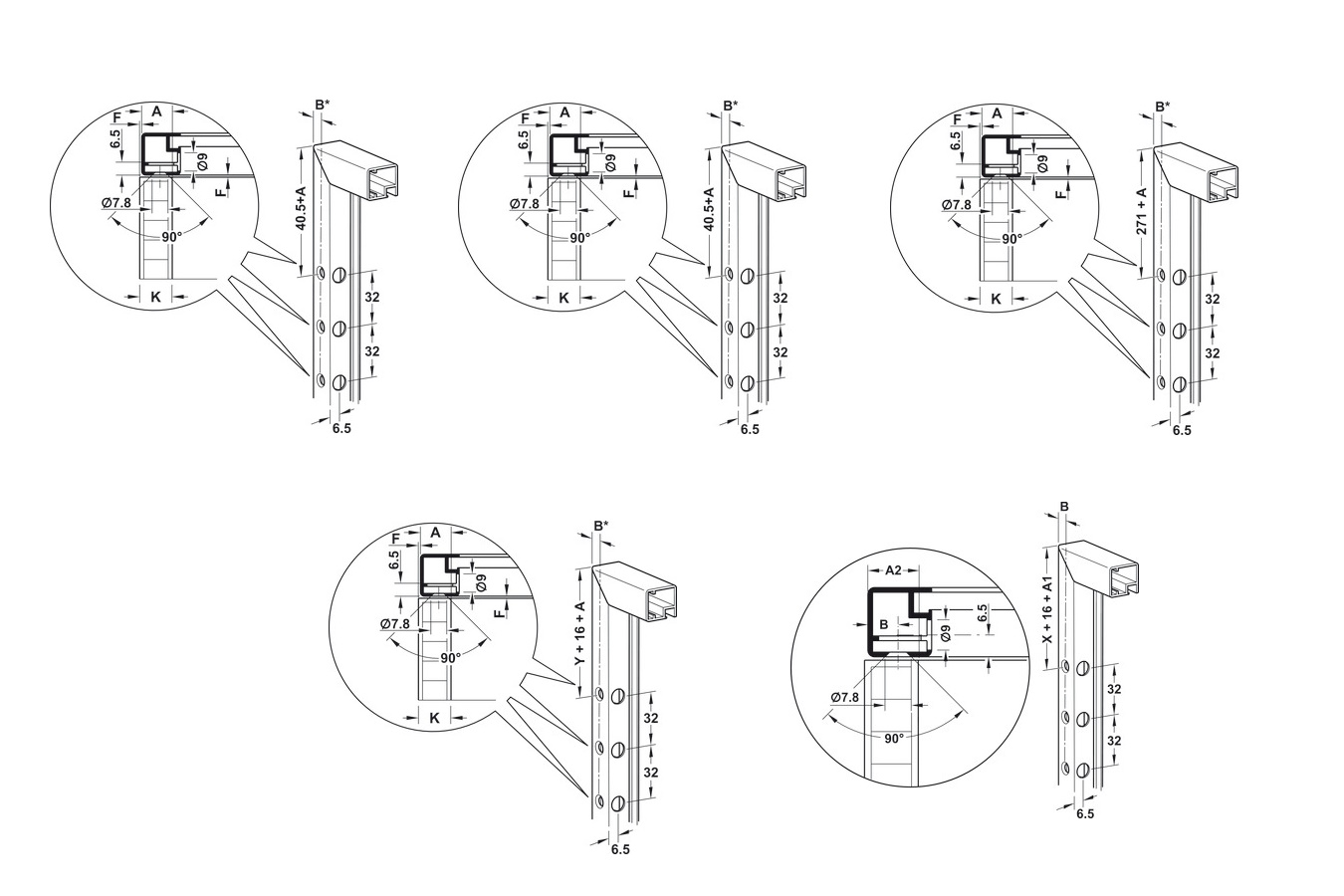 F A 6.5 Ø9 F Ø7.8 90° K B* 40.5+A 32 32 6.5

F A 6.5 Ø9 F Ø7.8 90° K B* 40.5+A 32 32 6.5

F A 6.5 Ø9 F Ø7.8 90° K B* 271 + A 32 32 6.5

F A 6.5 Ø9 F Ø7.8 90° K B* Y + 16 + A 32 32 6.5

A2 B Ø9 6.5 Ø7.8 90° B X + 16 + A1 32 32 6.5