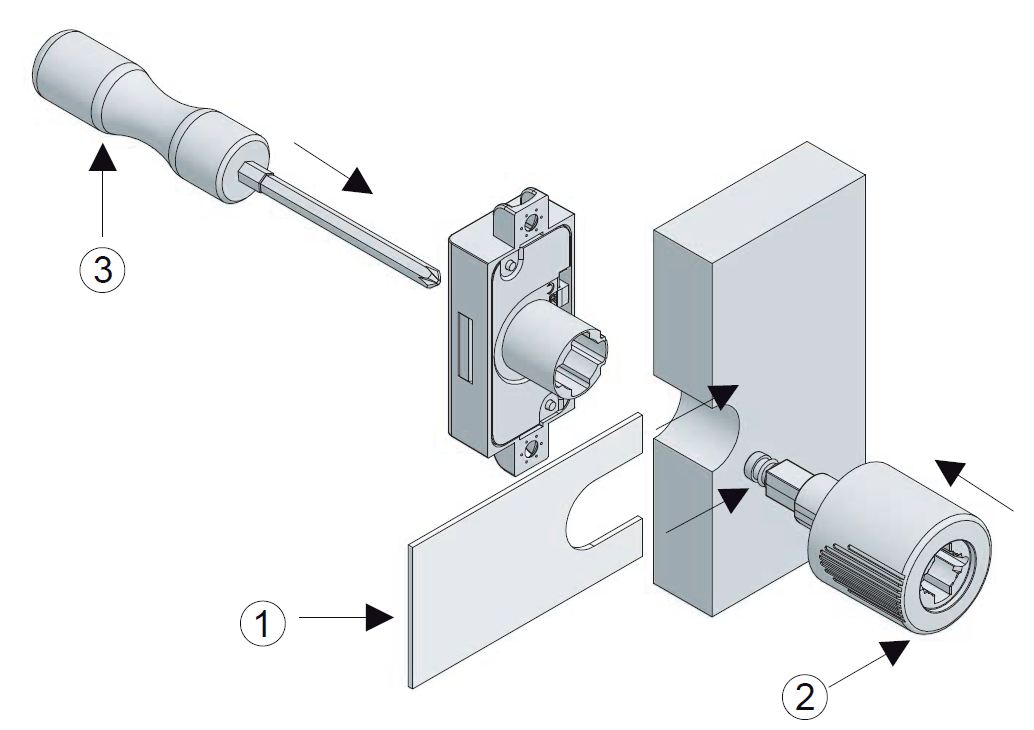 3

1

2