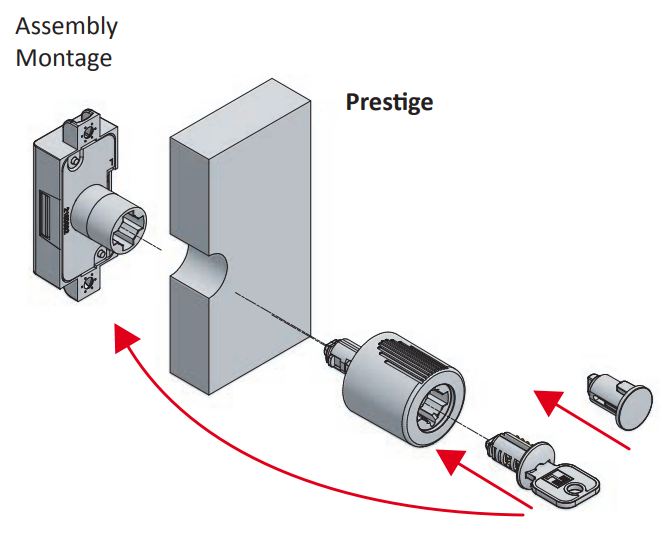 Assembly
Montage

Prestige