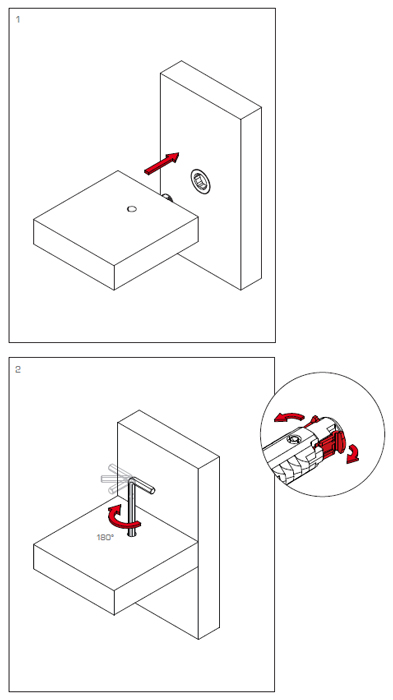 1

2

180°