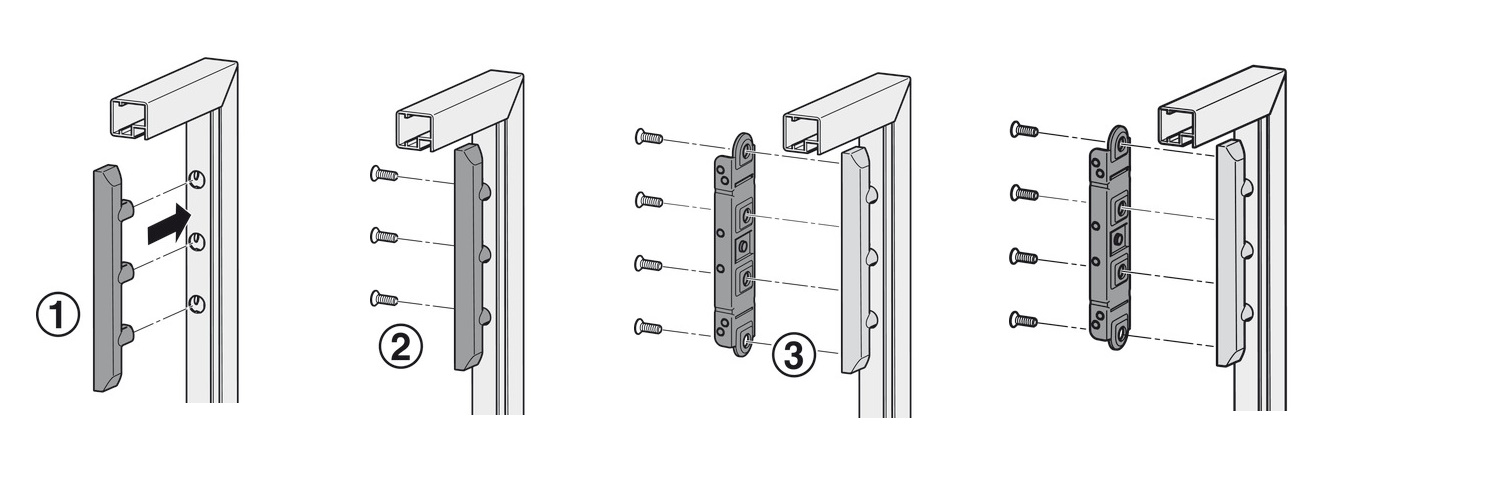 ①

②

③