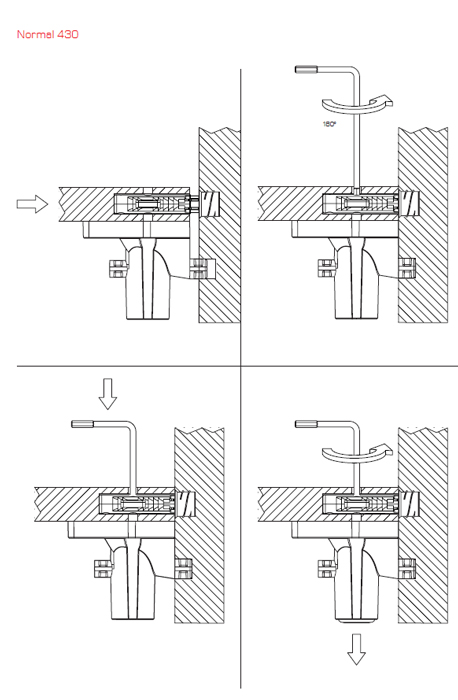 Normal 430

180°