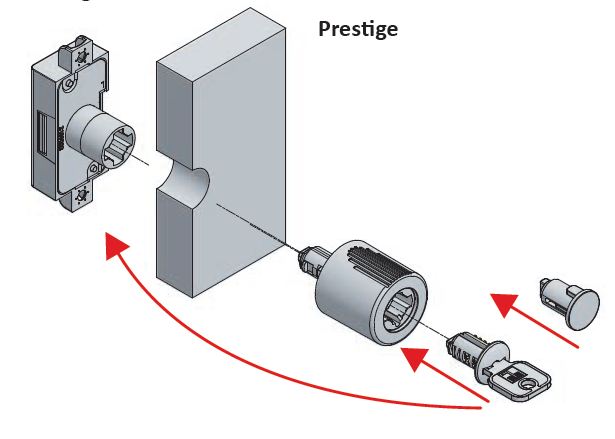 Prestige